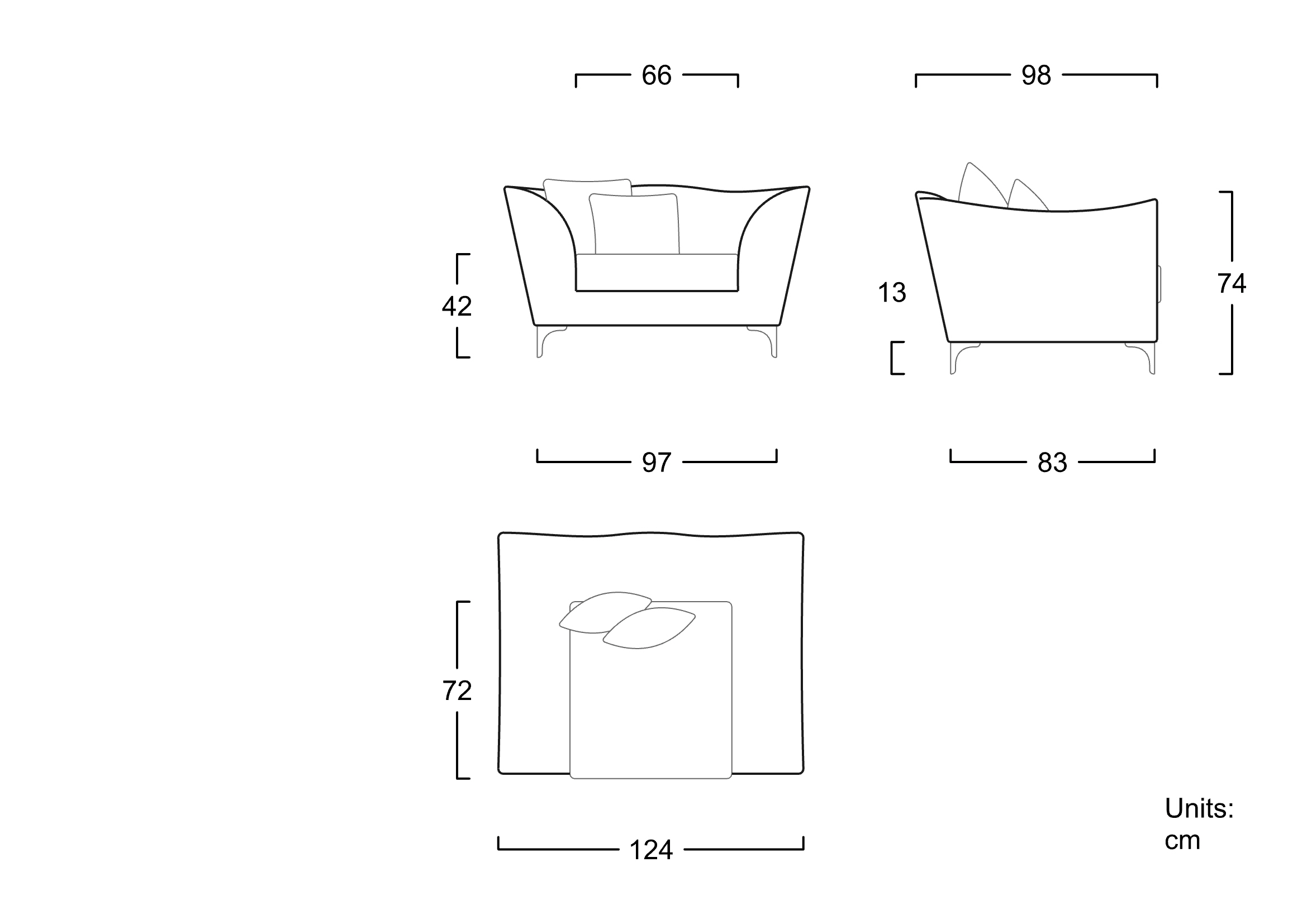 66

98

42

13

74

97

83

72

124

Units:
cm